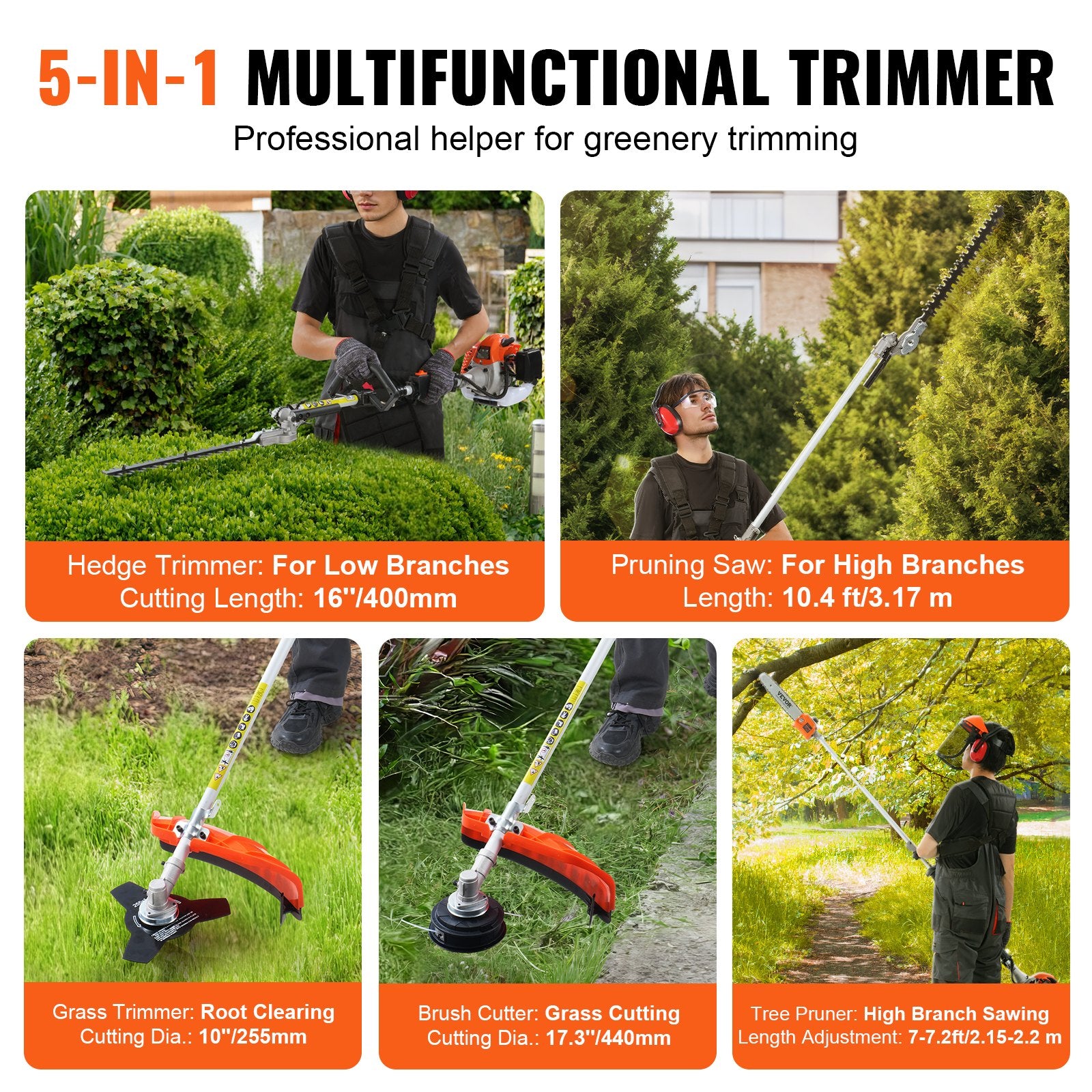 5-IN-1 MULTIFUNCTIONAL TRIMMER
Professional helper for greenery trimming

Hedge Trimmer: For Low Branches
Cutting Length: 16''/400mm

Pruning Saw: For High Branches
Length: 10.4 ft/3.17 m

Grass Trimmer: Root Clearing
Cutting Dia.: 10''/255mm

Brush Cutter: Grass Cutting
Cutting Dia.: 17.3''/440mm

VEVOR

Tree Pruner: High Branch Sawing
Length Adjustment: 7-7.2ft/2.15-2.2 m